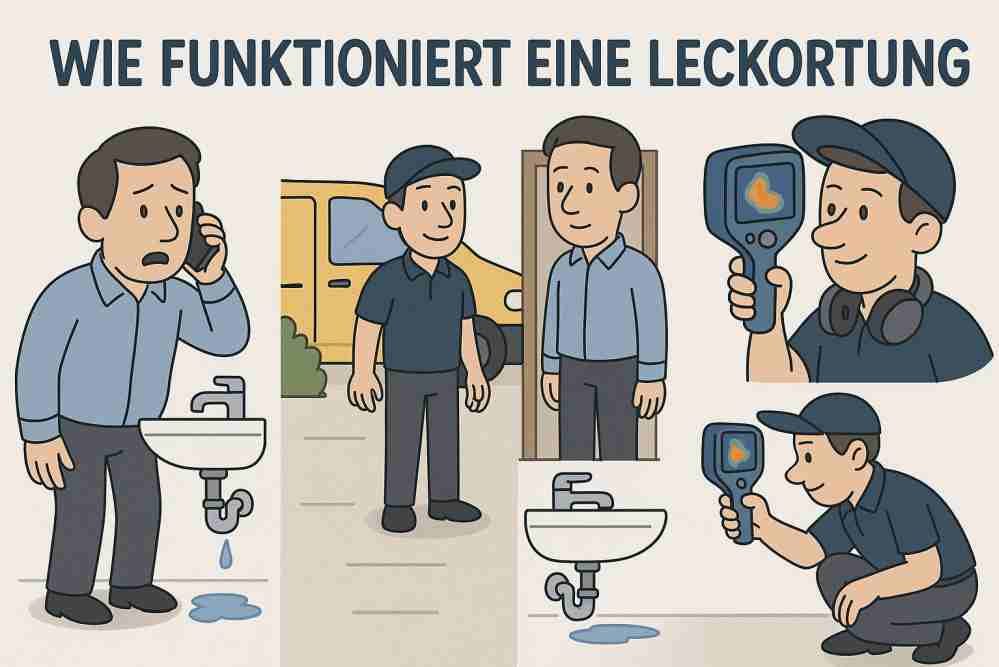 WIE FUNKTIONIERT EINE LECKORTUNG